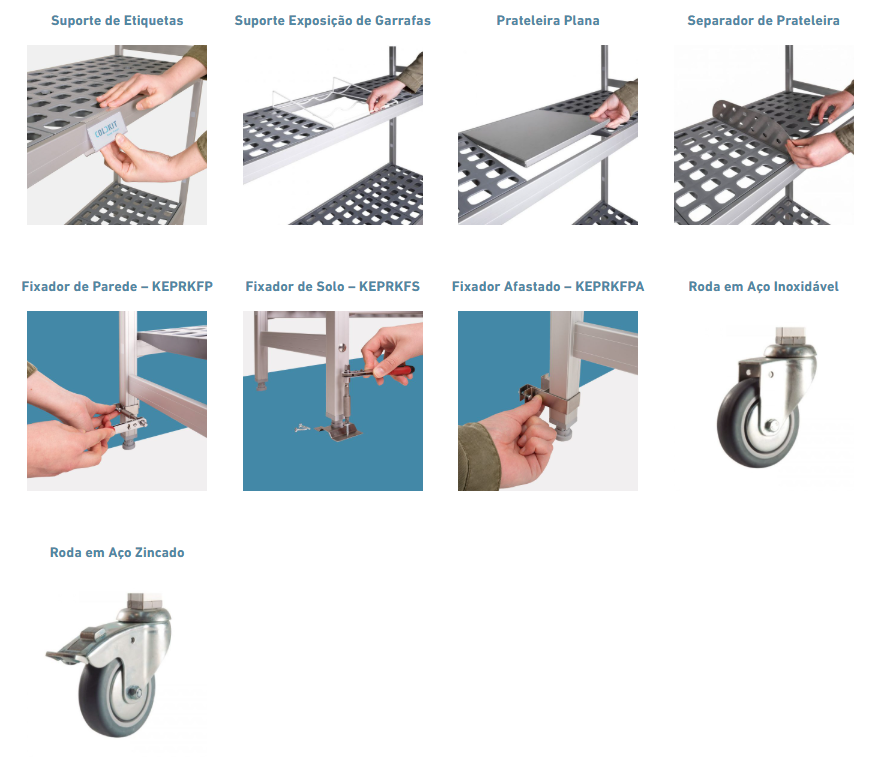 Suporte de Etiquetas

COLDKIT

Suporte Exposição de Garrafas

Prateleira Plana

Separador de Prateleira

Fixador de Parede – KEPRKFP

Fixador de Solo – KEPRKFS

Fixador Afastado – KEPRKFPA

Roda em Aço Inoxidável

Roda em Aço Zincado