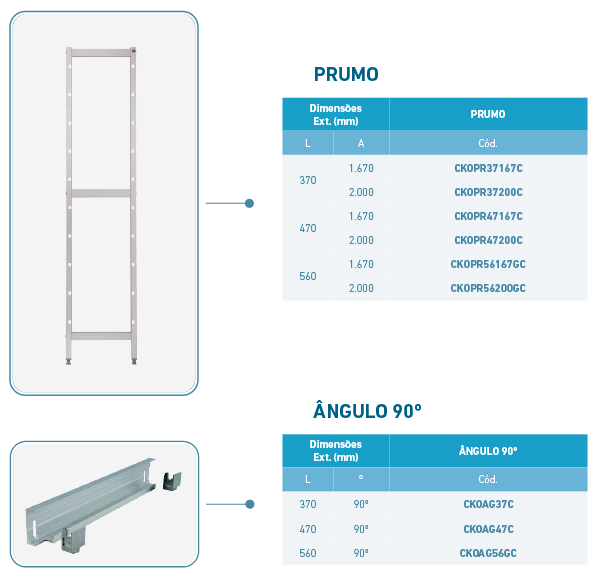 PRUMO

| Dimensões Ext. (mm) | | PRUMO |
|---|---|---|
| L | A | Cód. |
| 370 | 1.670 | CKOPR37167C |
| | 2.000 | CKOPR37200C |
| 470 | 1.670 | CKOPR47167C |
| | 2.000 | CKOPR47200C |
| 560 | 1.670 | CKOPR56167GC |
| | 2.000 | CKOPR56200GC |

ÂNGULO 90º

| Dimensões Ext. (mm) | | ÂNGULO 90º |
|---|---|---|
| L | º | Cód. |
| 370 | 90º | CKOAG37C |
| 470 | 90º | CKOAG47C |
| 560 | 90º | CKOAG56GC |